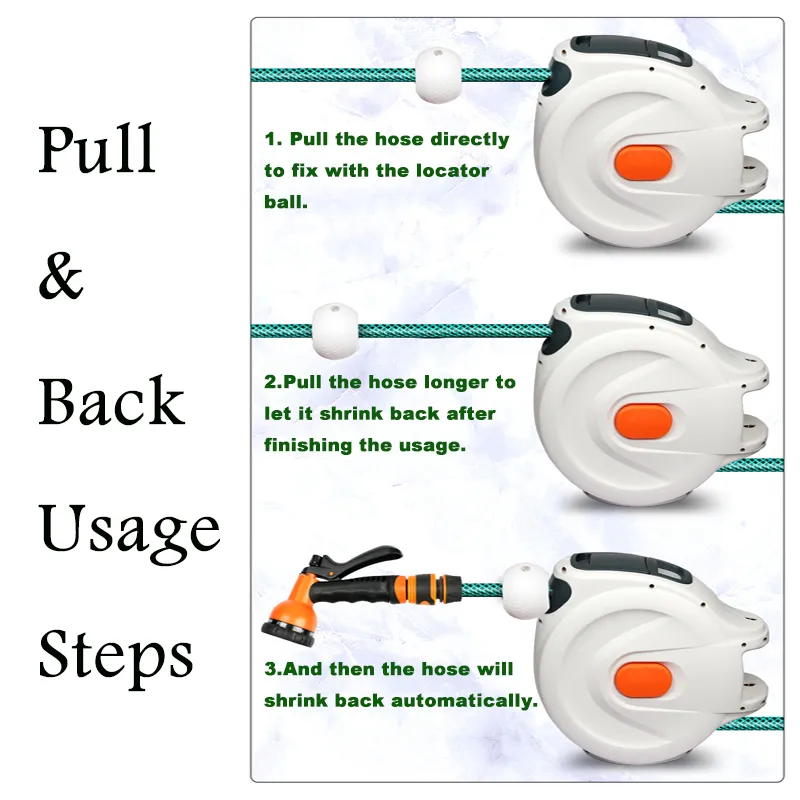 Pull & Back Usage Steps

1. Pull the hose directly to fix with the locator ball.

2.Pull the hose longer to let it shrink back after finishing the usage.

3.And then the hose will shrink back automatically.