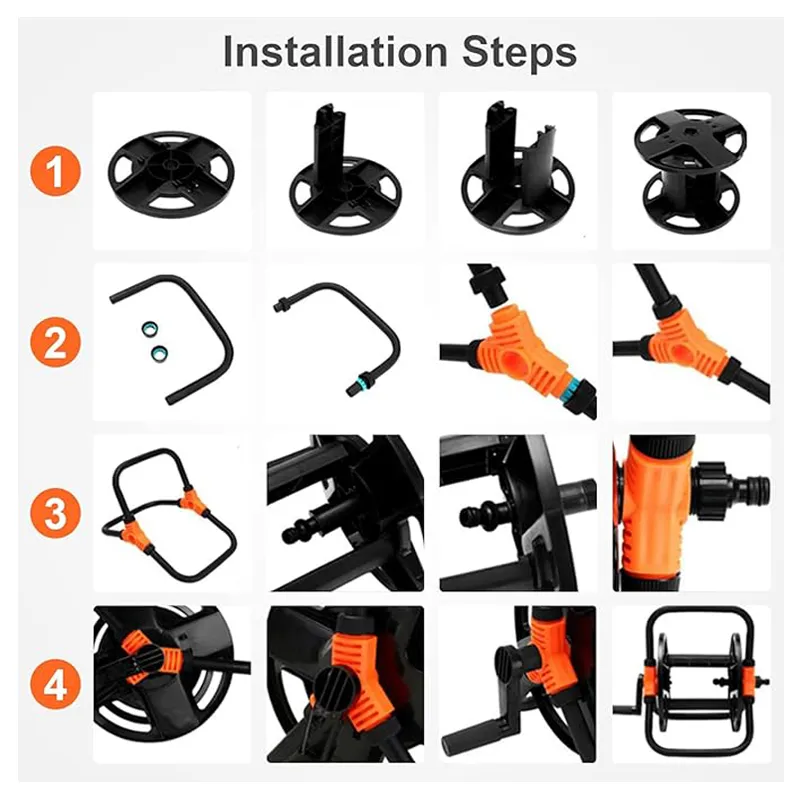 Installation Steps

1

2

3

4